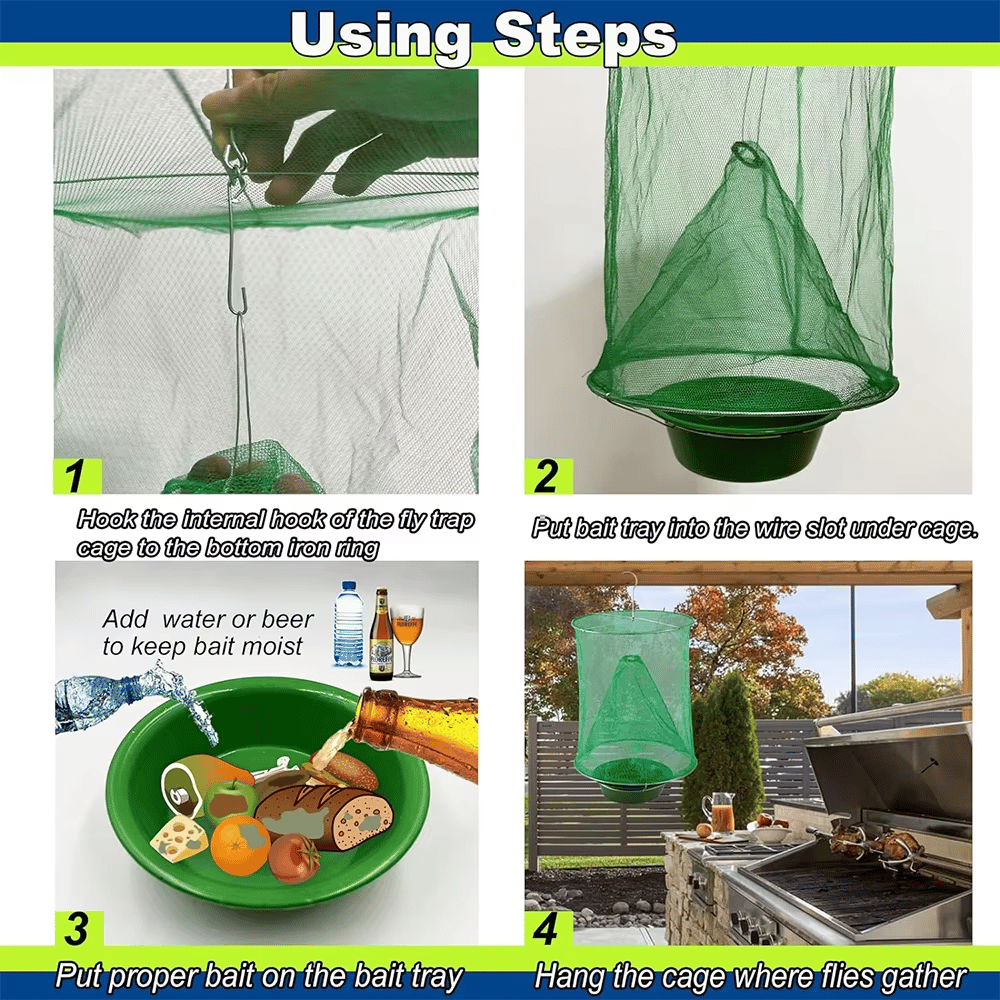 Using Steps

1

Hook the internal hook of the fly trap cage to the bottom iron ring

2

Put bait tray into the wire slot under cage.

Add water or beer to keep bait moist

3

Put proper bait on the bait tray

4

Hang the cage where flies gather