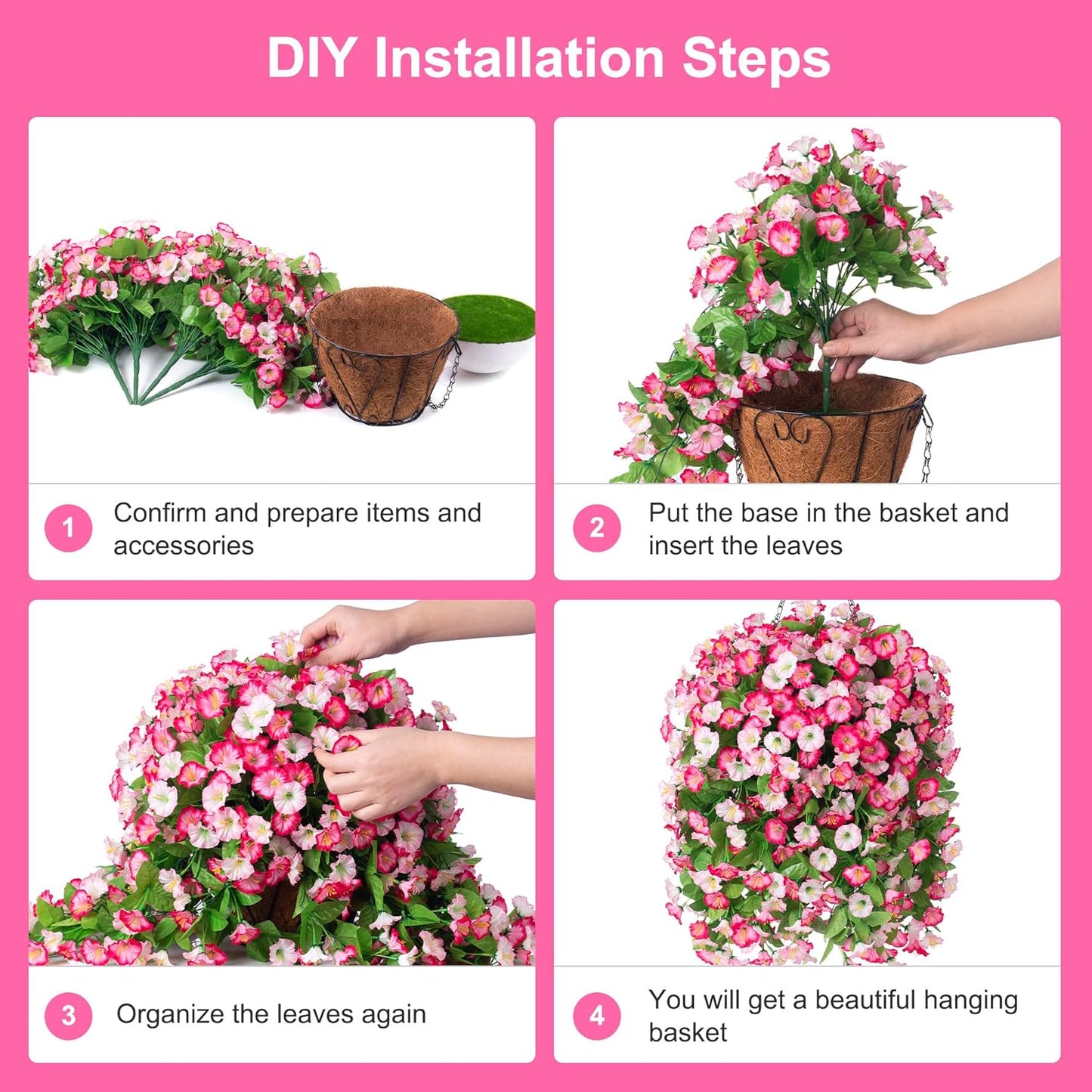 DIY Installation Steps

1 Confirm and prepare items and accessories

2 Put the base in the basket and insert the leaves

3 Organize the leaves again

4 You will get a beautiful hanging basket