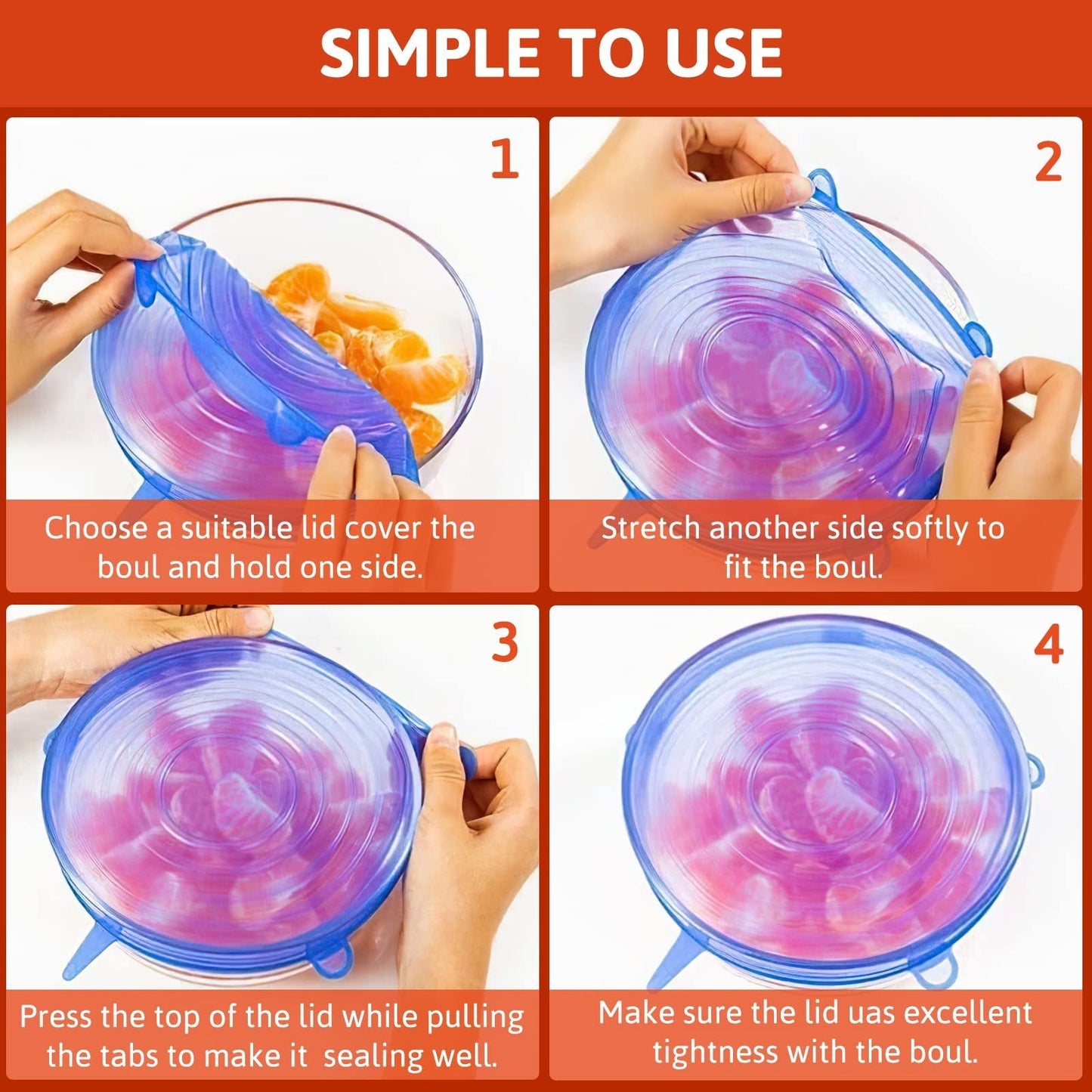 SIMPLE TO USE

1

Choose a suitable lid cover the boul and hold one side.

2

Stretch another side softly to fit the boul.

3

Press the top of the lid while pulling the tabs to make it sealing well.

4

Make sure the lid uas excellent tightness with the boul.